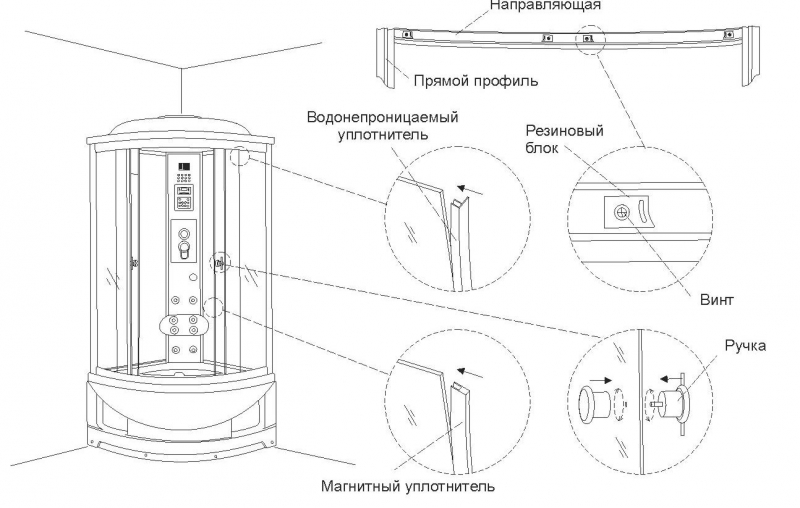 Направляющая

Прямой профиль

Водонепроницаемый уплотнитель

Резиновый блок

Винт

Ручка

Магнитный уплотнитель