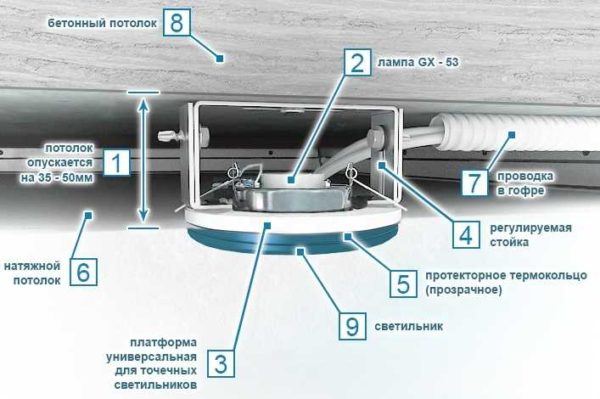 бетонный потолок 8

2 лампа GX - 53

потолок опускается на 35 - 50мм 1

7 проводка в гофре

4 регулируемая стойка

натяжной потолок 6

5 протекторное термокольцо (прозрачное)

9 светильник

платформа универсальная для точечных светильников 3