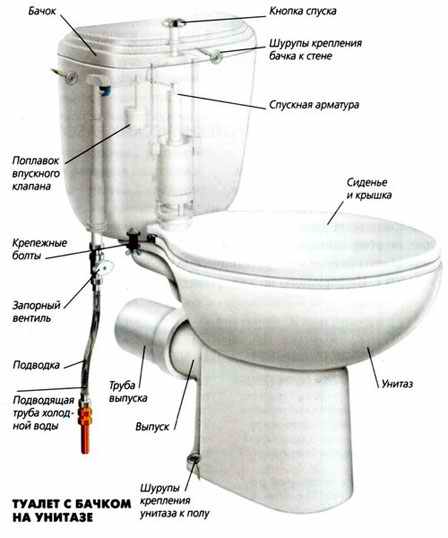 Бачок

Кнопка спуска

Шурупы крепления бачка к стене

Спускная арматура

Поплавок впускного клапана

Сиденье и крышка

Крепежные болты

Запорный вентиль

Подводка

Подводящая труба холодной воды

Труба выпуска

Выпуск

Унитаз

Шурупы крепления унитаза к полу

ТУАЛЕТ С БАЧКОМ НА УНИТАЗЕ