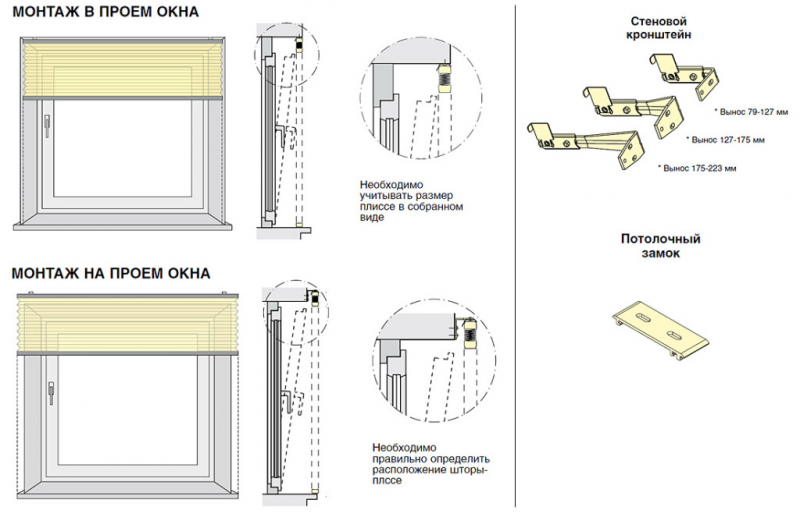 МОНТАЖ В ПРОЕМ ОКНА

Необходимо учитывать размер плиссе в собранном виде

МОНТАЖ НА ПРОЕМ ОКНА

Необходимо правильно определить расположение шторы-плссе

Стеновой кронштейн

* Вынос 79-127 мм

* Вынос 127-175 мм

* Вынос 175-223 мм

Потолочный замок