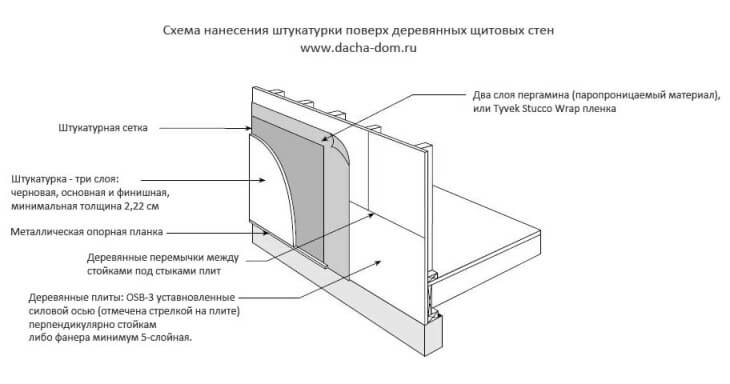 Схема нанесения штукатурки поверх деревянных щитовых стен
www.dacha-dom.ru

Два слоя пергамина (паропроницаемый материал), или Tyvek Stucco Wrap пленка

Штукатурная сетка

Штукатурка - три слоя: черновая, основная и финишная, минимальная толщина 2,22 см

Металлическая опорная планка

Деревянные перемычки между стойками под стыками плит

Деревянные плиты: OSB-3 уставновленные силовой осью (отмечена стрелкой на плите) перпендикулярно стойкам либо фанера минимум 5-слойная.