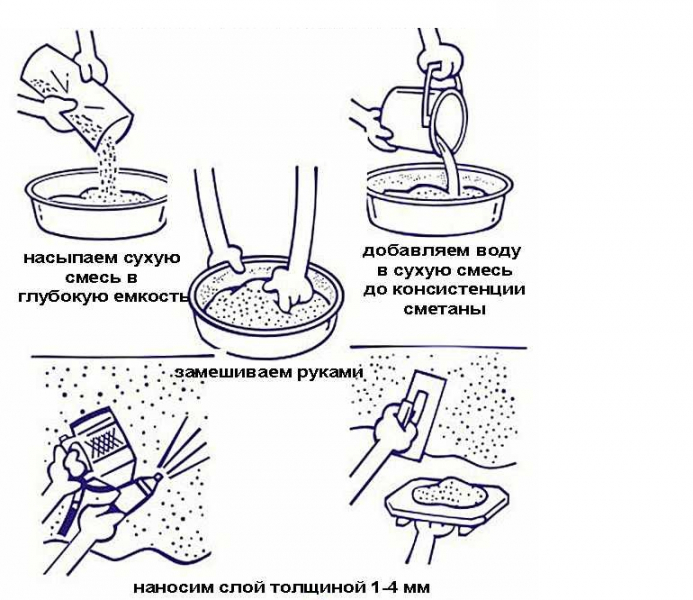 насыпаем сухую смесь в глубокую емкость

добавляем воду в сухую смесь до консистенции сметаны

замешиваем руками

наносим слой толщиной 1-4 мм