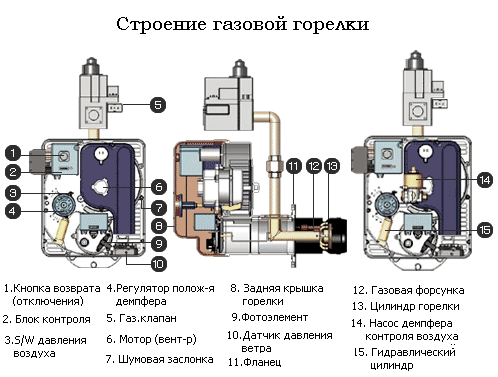 Строение газовой горелки

5

1

2

3

4

6

7

8

9

10

11

12

13

14

15

1.Кнопка возврата (отключения)

2. Блок контроля

3.S/W давления воздуха

4.Регулятор полож-я демпфера

5. Газ.клапан

6. Мотор (вент-р)

7. Шумовая заслонка

8. Задняя крышка горелки

9.Фотоэлемент

10.Датчик давления ветра

11.Фланец

12. Газовая форсунка

13. Цилиндр горелки

14. Насос демпфера контроля воздуха

15. Гидравлический цилиндр