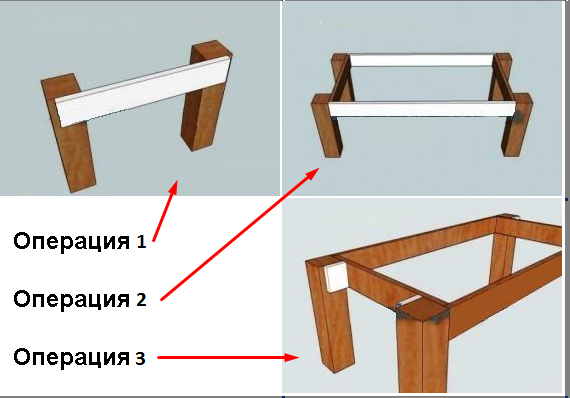 Операция 1

Операция 2

Операция 3