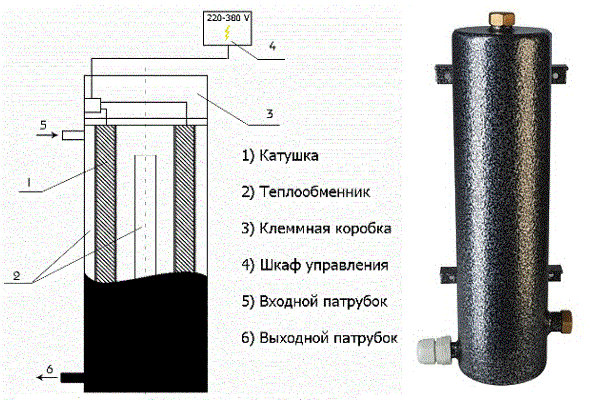 220-380 V

4

3

5

1

2

6

1) Катушка

2) Теплообменник

3) Клеммная коробка

4) Шкаф управления

5) Входной патрубок

6) Выходной патрубок