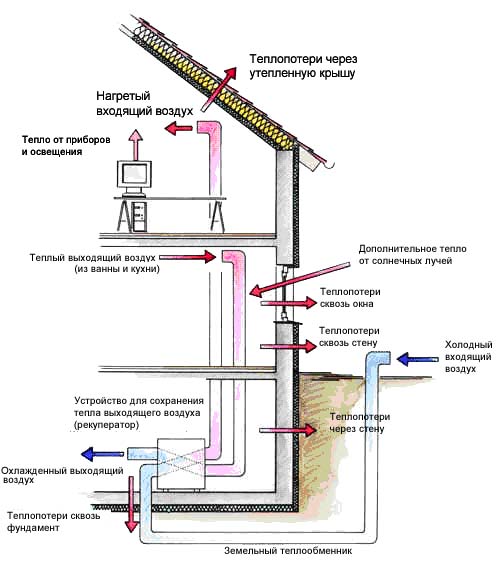 Теплопотери через утепленную крышу

Нагретый входящий воздух

Тепло от приборов и освещения

Теплый выходящий воздух (из ванны и кухни)

Дополнительное тепло от солнечных лучей

Теплопотери сквозь окна

Теплопотери сквозь стену

Холодный входящий воздух

Устройство для сохранения тепла выходящего воздуха (рекуператор)

Теплопотери через стену

Охлажденный выходящий воздух

Теплопотери сквозь фундамент

Земельный теплообменник