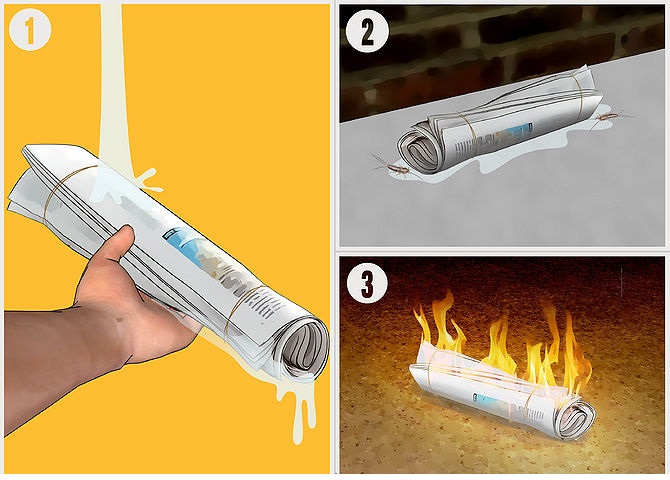 1

2

3