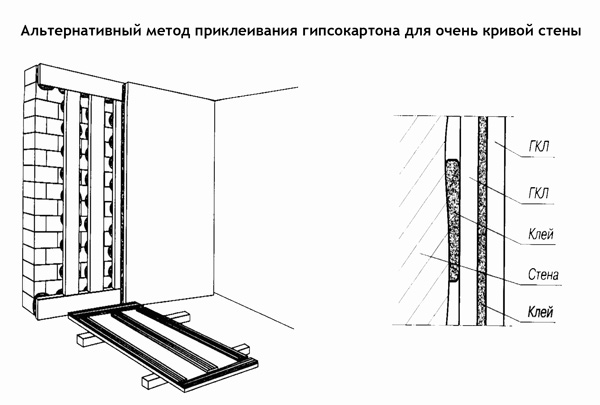 Альтернативный метод приклеивания гипсокартона для очень кривой стены

ГКЛ

ГКЛ

Клей

Стена

Клей