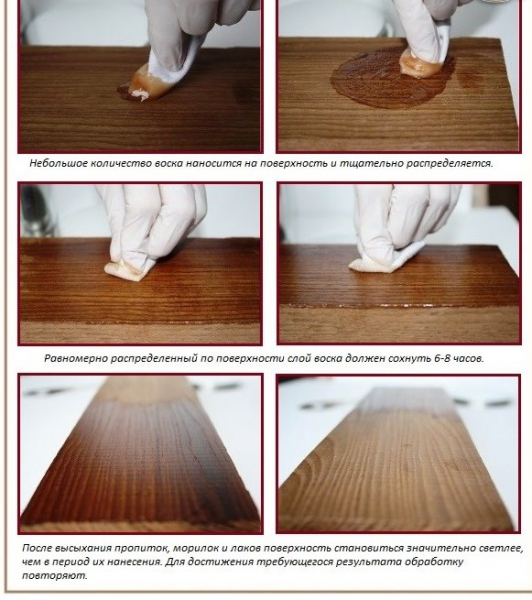 Небольшое количество воска наносится на поверхность и тщательно распределяется.

Равномерно распределенный по поверхности слой воска должен сохнуть 6-8 часов.

После высыхания пропиток, морилок и лаков поверхность становиться значительно светлее, чем в период их нанесения. Для достижения требующегося результата обработку повторяют.