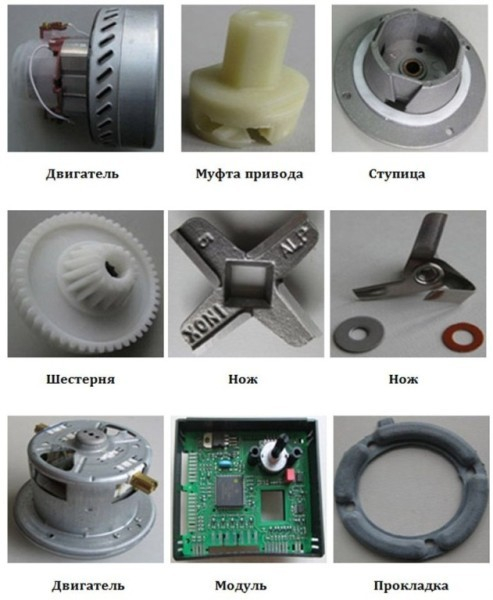 Двигатель

Муфта привода

Ступица

5 ALF

INOX

Шестерня

Нож

Нож

Двигатель

Модуль

Прокладка