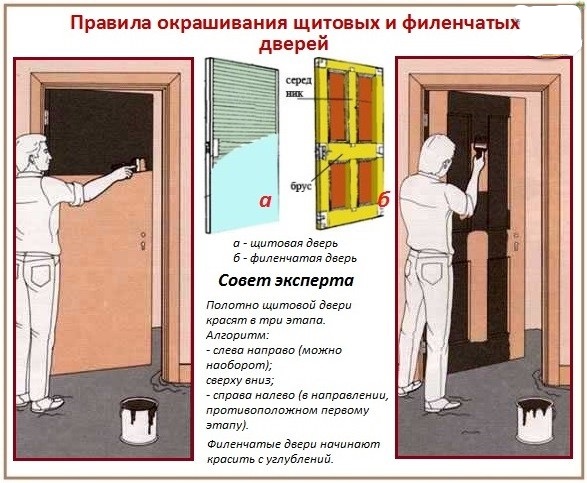 Правила окрашивания щитовых и филенчатых дверей

серед ник

брус

а

б

а - щитовая дверь
б - филенчатая дверь

Совет эксперта

Полотно щитовой двери красят в три этапа.
Алгоритм:
- слева направо (можно наоборот);
сверху вниз;
- справа налево (в направлении, противоположном первому этапу).

Филенчатые двери начинают красить с углублений.