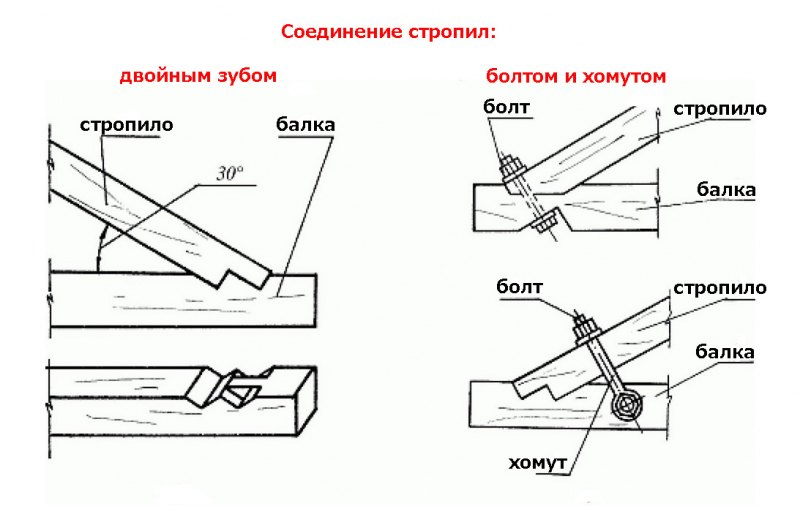 Соединение стропил:

двойным зубом

стропило

балка

$30°$

болтом и хомутом

болт

стропило

балка

болт

стропило

балка

хомут