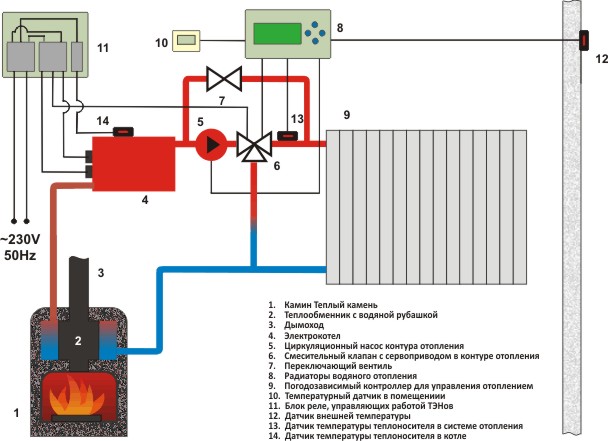 11

10

8

12

7

14

5

13

9

6

4

~230V
50Hz

3

2

1

1. Камин Теплый камень
2. Теплообменник с водяной рубашкой
3. Дымоход
4. Электрокотел
5. Циркуляционный насос контура отопления
6. Смесительный клапан с сервоприводом в контуре отопления
7. Переключающий вентиль
8. Радиаторы водяного отопления
9. Погодозависимый контроллер для управления отоплением
10. Температурный датчик в помещениии
11. Блок реле, управляющих работой ТЭНов
12. Датчик внешней температуры
13. Датчик температуры теплоносителя в системе отопления
14. Датчик температуры теплоносителя в котле