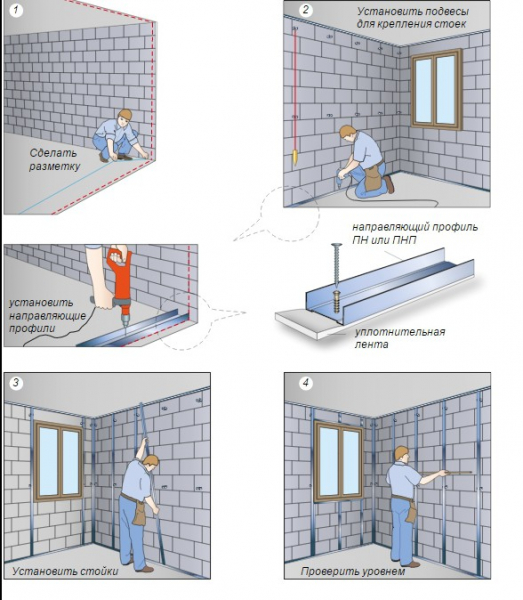 1

Сделать разметку

2

Установить подвесы для крепления стоек

установить направляющие профили

направляющий профиль ПН или ПНП

уплотнительная лента

3

Установить стойки

4

Проверить уровнем