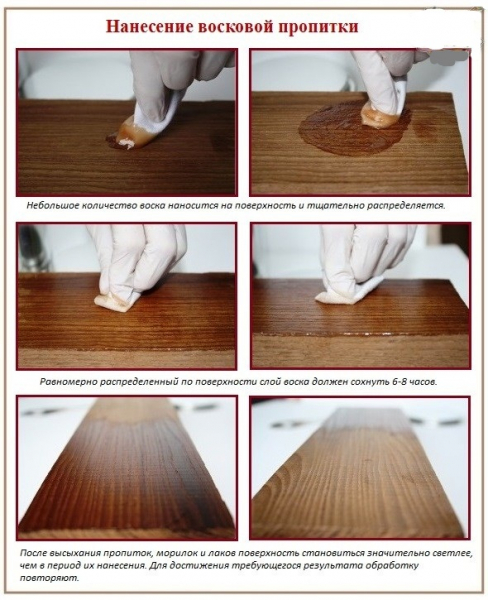 Нанесение восковой пропитки

Небольшое количество воска наносится на поверхность и тщательно распределяется.

Равномерно распределенный по поверхности слой воска должен сохнуть 6-8 часов.

После высыхания пропиток, морилок и лаков поверхность становиться значительно светлее, чем в период их нанесения. Для достижения требующегося результата обработку повторяют.