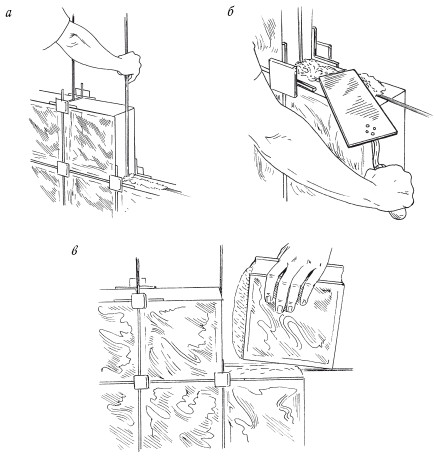 а

б

в