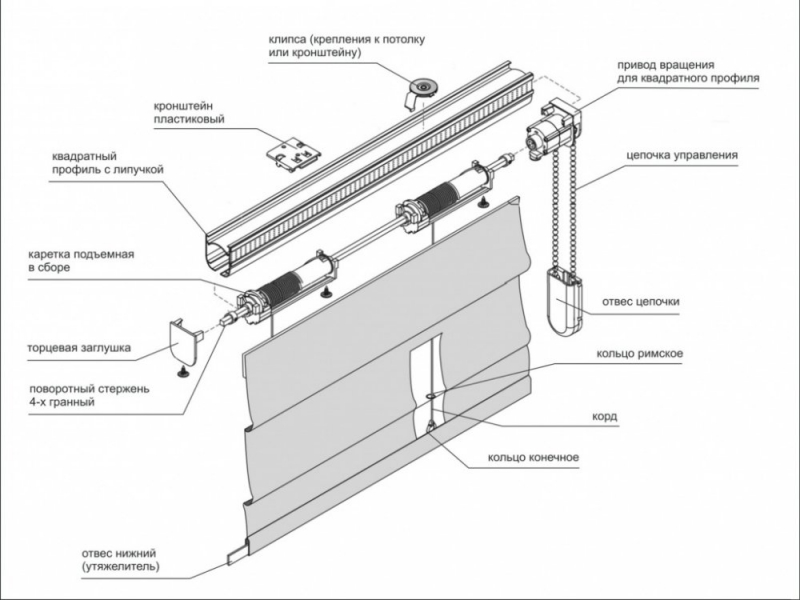 клипса (крепления к потолку или кронштейну)

привод вращения для квадратного профиля

кронштейн пластиковый

квадратный профиль с липучкой

цепочка управления

каретка подъемная в сборе

отвес цепочки

торцевая заглушка

кольцо римское

поворотный стержень 4-х гранный

корд

кольцо конечное

отвес нижний (утяжелитель)