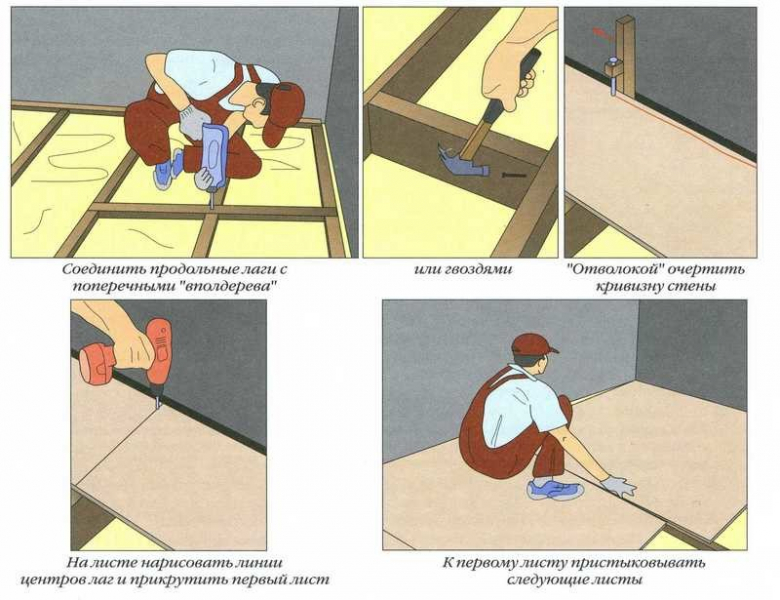 Соединить продольные лаги с поперечными "вполдерева"

или гвоздями

"Отволокой" очертить кривизну стены

На листе нарисовать линии центров лаг и прикрутить первый лист

К первому листу пристыковывать следующие листы