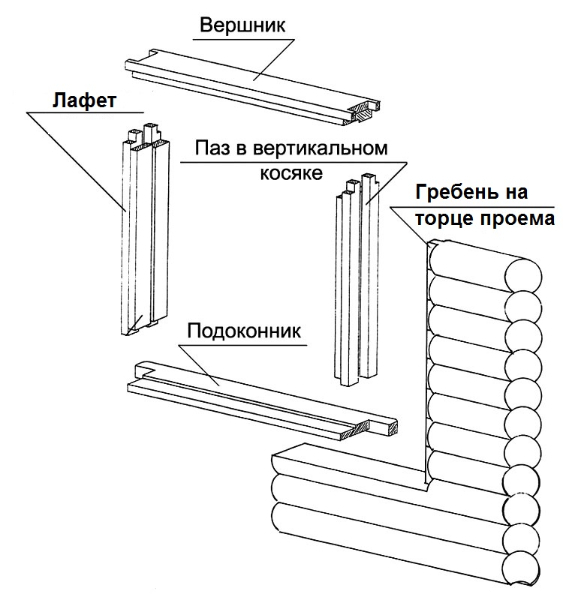 Вершник

Лафет

Паз в вертикальном косяке

Гребень на торце проема

Подоконник