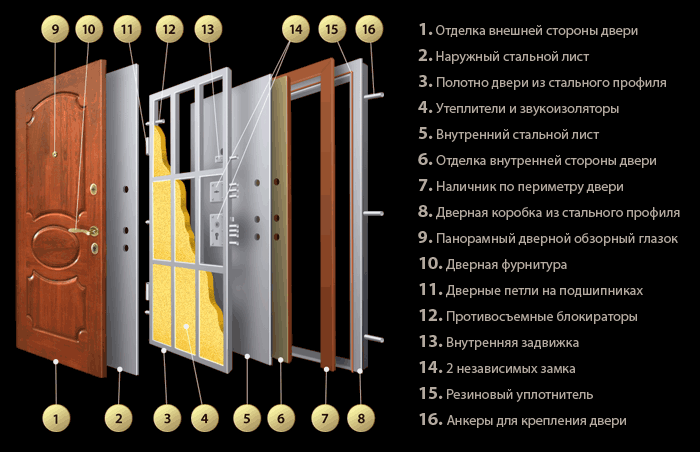 9 10 11 12 13 14 15 16

1 2 3 4 5 6 7 8

1. Отделка внешней стороны двери
2. Наружный стальной лист
3. Полотно двери из стального профиля
4. Утеплители и звукоизоляторы
5. Внутренний стальной лист
6. Отделка внутренней стороны двери
7. Наличник по периметру двери
8. Дверная коробка из стального профиля
9. Панорамный дверной обзорный глазок
10. Дверная фурнитура
11. Дверные петли на подшипниках
12. Противосъемные блокираторы
13. Внутренняя задвижка
14. 2 независимых замка
15. Резиновый уплотнитель
16. Анкеры для крепления двери