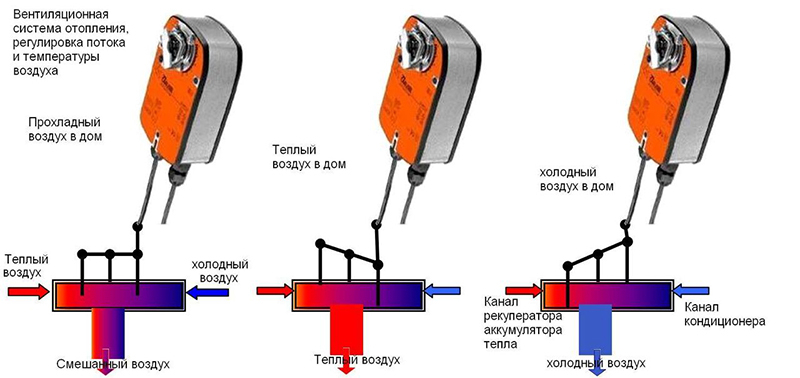 Вентиляционная система отопления, регулировка потока и температуры воздуха

Прохладный воздух в дом

Теплый воздух

холодный воздух

Смешанный воздух

Теплый воздух в дом

Теплый воздух

холодный воздух в дом

Канал рекуператора аккумулятора тепла

Канал кондиционера

холодный воздух