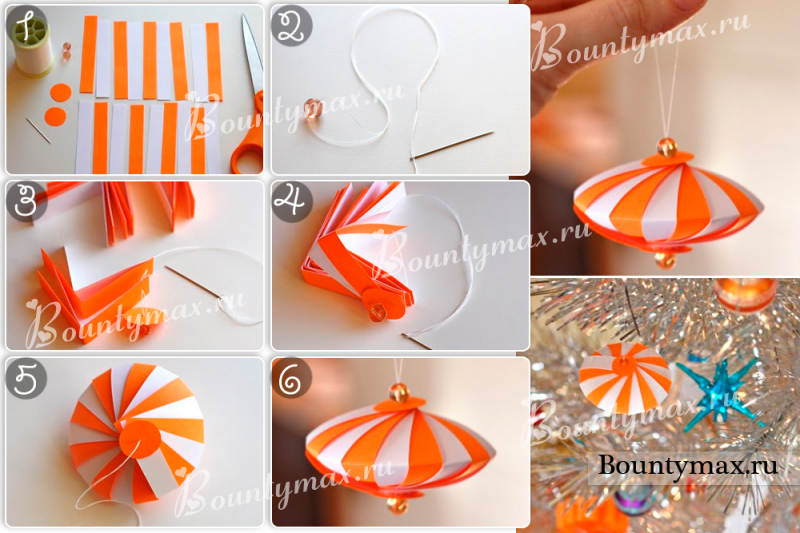 1
Bountymax.ru
2
Bountymax.ru
Bountymax.ru
3
Bountymax.ru
4
Bountymax.ru
5
Bountymax.ru
6
Bountymax.ru
Bountymax.ru