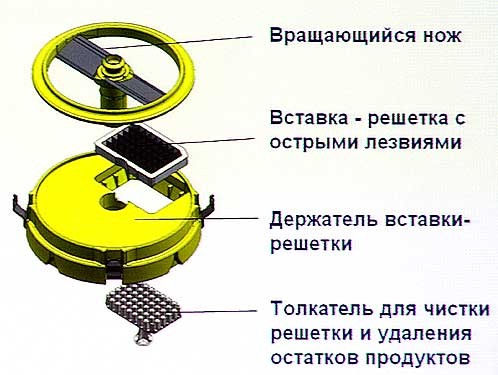 Вращающийся нож

Вставка - решетка с острыми лезвиями

Держатель вставки-решетки

Толкатель для чистки решетки и удаления остатков продуктов